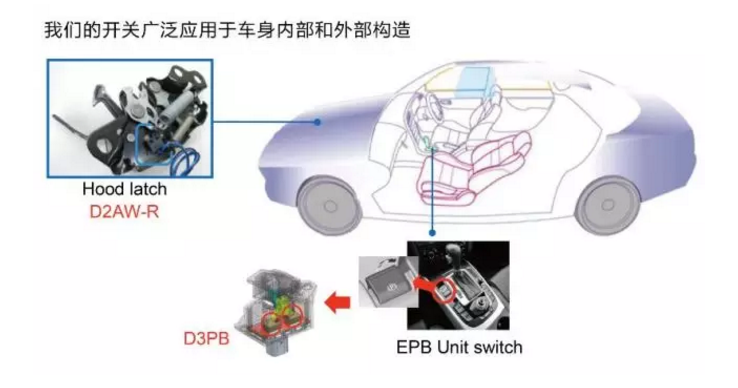 我们的开关广泛应用于车身内部和外部构造

Hood latch
D2AW-R

D3PB

EPB Unit switch